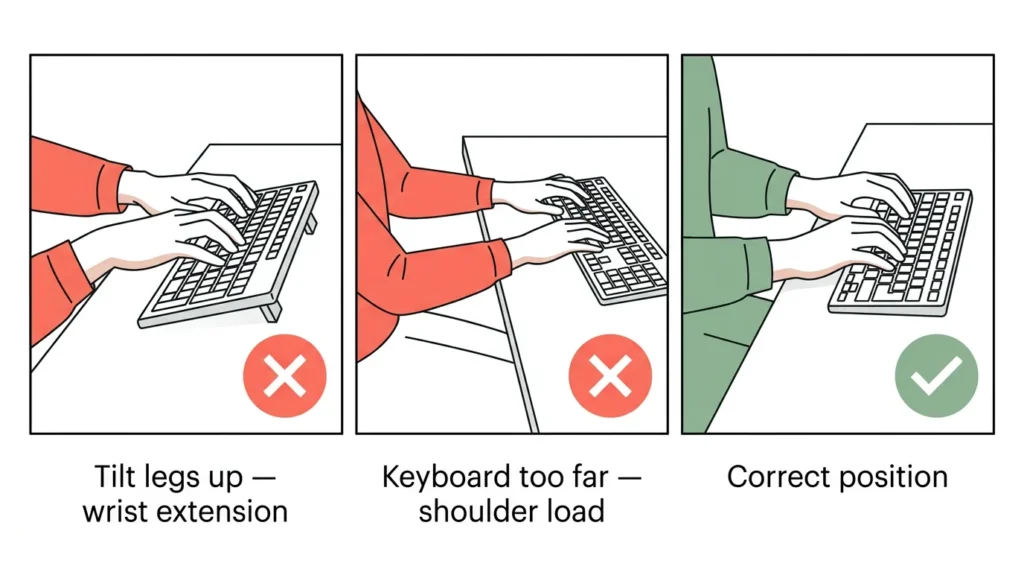 Tilt legs up — wrist extension

Keyboard too far — shoulder load

Correct position